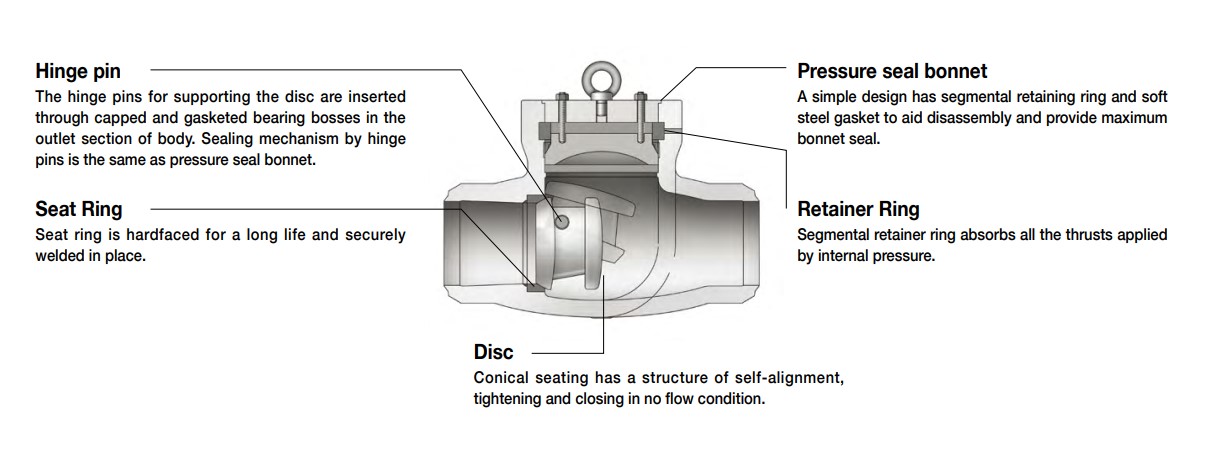 Hinge pin
The hinge pins for supporting the disc are inserted through capped and gasketed bearing bosses in the outlet section of body. Sealing mechanism by hinge pins is the same as pressure seal bonnet.

Seat Ring
Seat ring is hardfaced for a long life and securely welded in place.

Pressure seal bonnet
A simple design has segmental retaining ring and soft steel gasket to aid disassembly and provide maximum bonnet seal.

Retainer Ring
Segmental retainer ring absorbs all the thrusts applied by internal pressure.

Disc
Conical seating has a structure of self-alignment, tightening and closing in no flow condition.